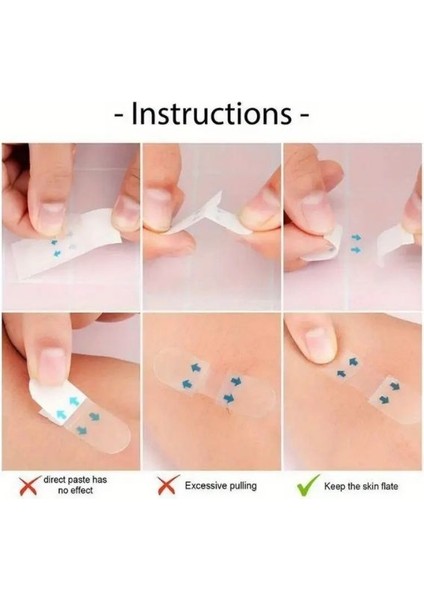 - Instructions -

direct paste has no effect

Excessive pulling

Keep the skin flate