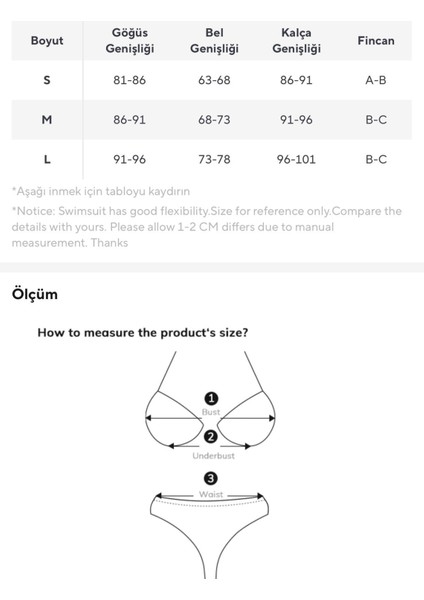 | Boyut | Göğüs Genişliği | Bel Genişliği | Kalça Genişliği | Fincan |
|---|---|---|---|---|
| S | 81-86 | 63-68 | 86-91 | A-B |
| M | 86-91 | 68-73 | 91-96 | B-C |
| L | 91-96 | 73-78 | 96-101 | B-C |

*Aşağı inmek için tabloyu kaydırın

*Notice: Swimsuit has good flexibility.Size for reference only.Compare the details with yours. Please allow 1-2 CM differs due to manual measurement. Thanks

Ölçüm

How to measure the product's size?

1
Bust
2
Underbust
3
Waist