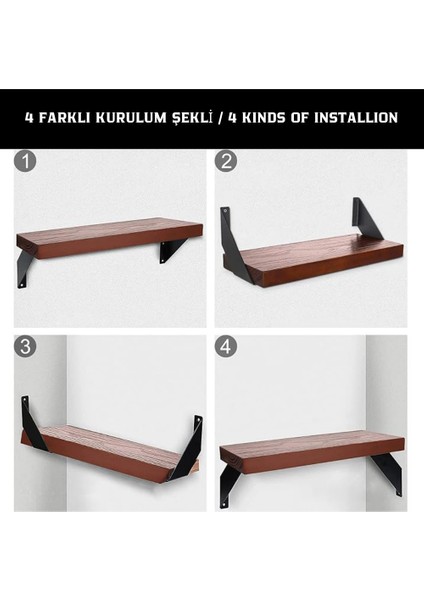 4 FARKLI KURULUM ŞEKLİ / 4 KINDS OF INSTALLION

1

2

3

4