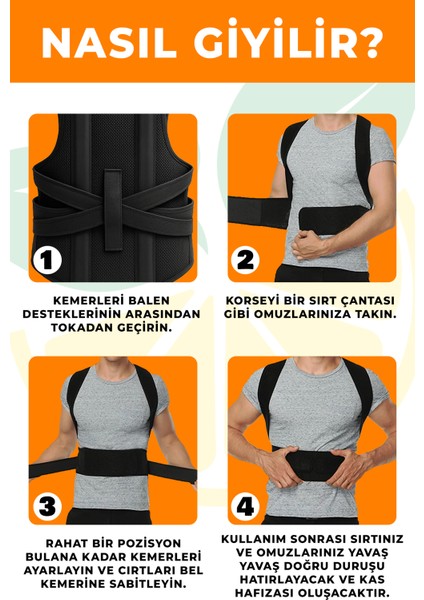 NASIL GİYİLİR?

1

KEMERLERİ BALEN DESTEKLERİNİN ARASINDAN TOKADAN GEÇİRİN.

2

KORSEYİ BİR SIRT ÇANTASI GİBİ OMUZLARINIZA TAKIN.

3

RAHAT BİR POZİSYON BULANA KADAR KEMERLERİ AYARLAYIN VE CIRTLARI BEL KEMERİNE SABİTLEYİN.

4

KULLANIM SONRASI SIRTINIZ VE OMUZLARINIZ YAVAŞ YAVAŞ DOĞRU DURUŞU HATIRLAYACAK VE KAS HAFIZASI OLUŞACAKTIR.