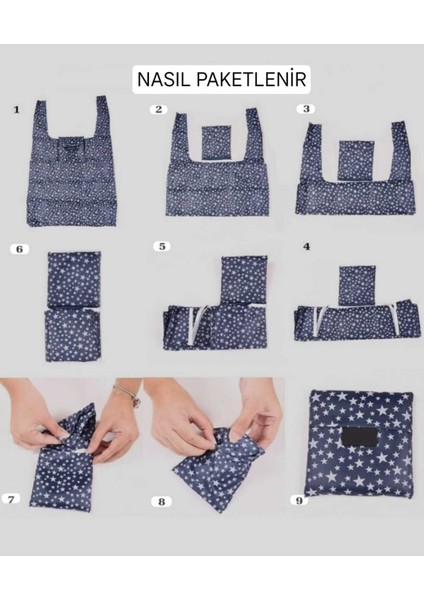 NASIL PAKETLENİR

1

2

3

6

5

4

7

8

9