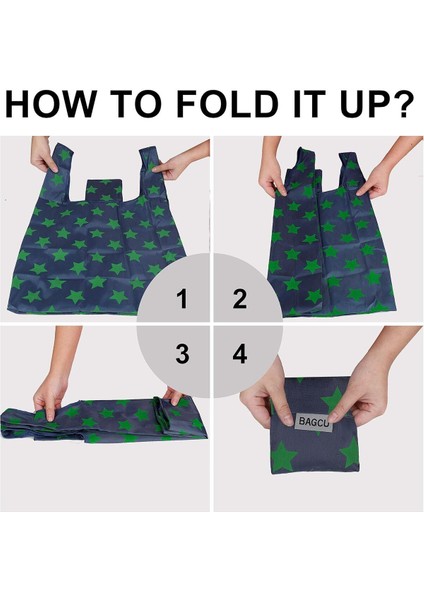 HOW TO FOLD IT UP?

1

2

3

4

BAGCU