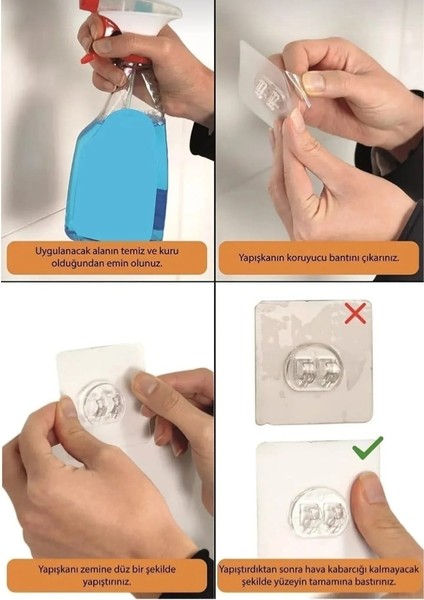 Uygulanacak alanın temiz ve kuru olduğundan emin olunuz.

Yapışkanın koruyucu bantını çıkarınız.

Yapışkanı zemine düz bir şekilde yapıştırınız.

Yapıştırdıktan sonra hava kabarcığı kalmayacak şekilde yüzeyin tamamına bastırınız.