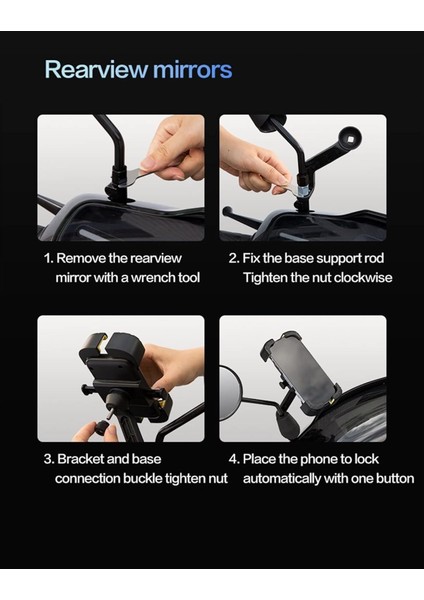 Rearview mirrors

1. Remove the rearview mirror with a wrench tool

2. Fix the base support rod Tighten the nut clockwise

3. Bracket and base connection buckle tighten nut

4. Place the phone to lock automatically with one button