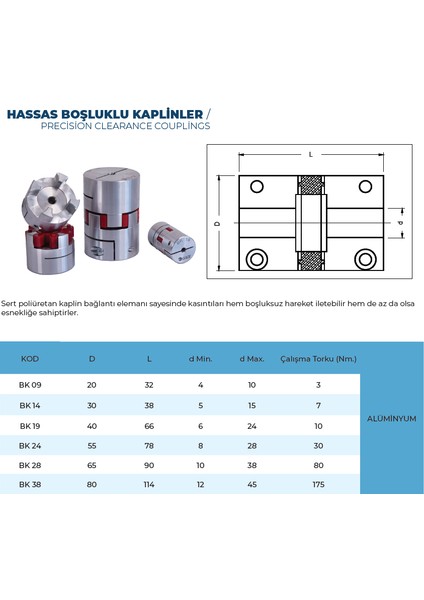 HASSAS BOŞLUKLU KAPLİNLER /
PRECİSİON CLEARANCE COUPLİNGS

L
D
d

Sert poliüretan kaplin bağlantı elemanı sayesinde kasıntıları hem boşluksuz hareket iletebilir hem de az da olsa esnekliğe sahiptirler.

| KOD | D | L | d Min. | d Max. | Çalışma Torku (Nm.) | |
|---|---|---|---|---|---|---|
| BK 09 | 20 | 32 | 4 | 10 | 3 | ALÜMİNYUM |
| BK 14 | 30 | 38 | 5 | 15 | 7 | |
| BK 19 | 40 | 66 | 6 | 24 | 10 | |
| BK 24 | 55 | 78 | 8 | 28 | 30 | |
| BK 28 | 65 | 90 | 10 | 38 | 80 | |
| BK 38 | 80 | 114 | 12 | 45 | 175 | |