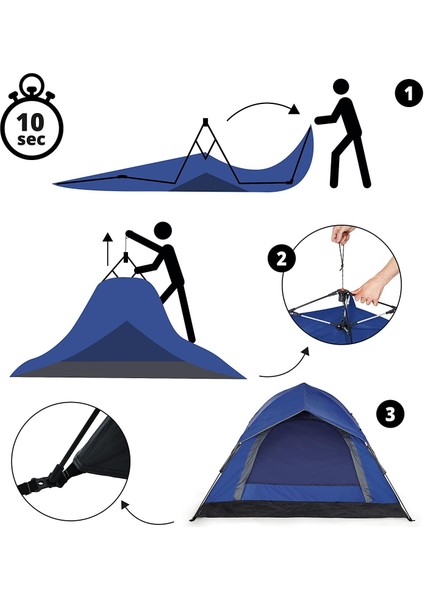 10 sec

1

2

3