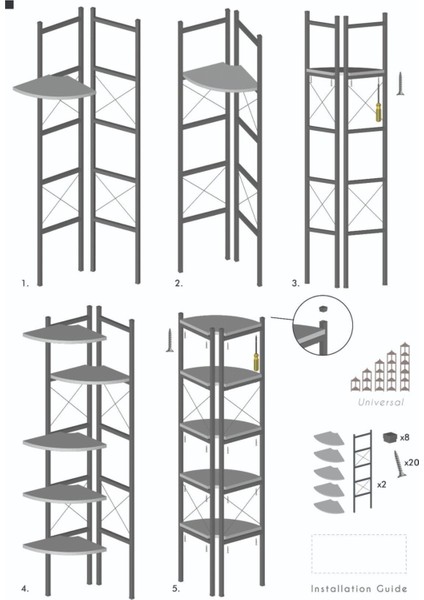 1.

2.

3.

4.

5.

Universal

x8

x20

x2

Installation Guide