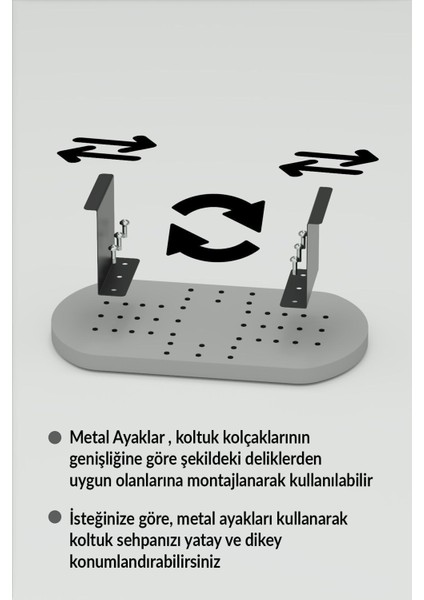 Metal Ayaklar , koltuk kolçaklarının genişliğine göre şekildeki deliklerden uygun olanlarına montajlanarak kullanılabilir

İsteğinize göre, metal ayakları kullanarak koltuk sehpanızı yatay ve dikey konumlandırabilirsiniz