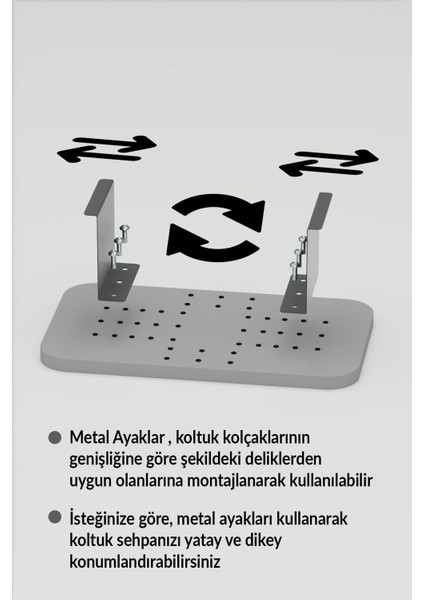 Metal Ayaklar , koltuk kolçaklarının genişliğine göre şekildeki deliklerden uygun olanlarına montajlanarak kullanılabilir

İsteğinize göre, metal ayakları kullanarak koltuk sehpanızı yatay ve dikey konumlandırabilirsiniz