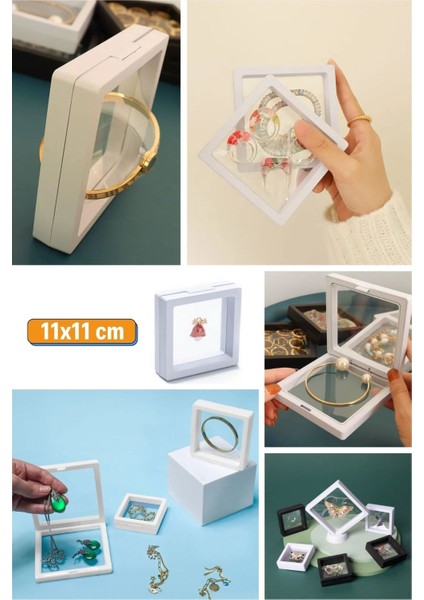 11x11 cm