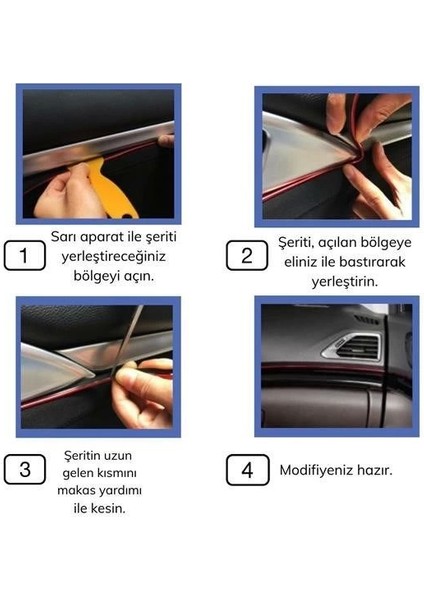 1
Sarı aparat ile şeriti yerleştireceğiniz bölgeyi açın.

2
Şeriti, açılan bölgeye eliniz ile bastırarak yerleştirin.

3
Şeritin uzun gelen kısmını makas yardımı ile kesin.

4
Modifiyeniz hazır.