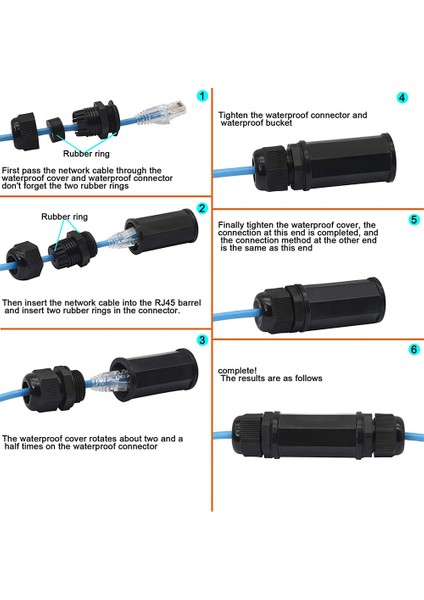 1

Rubber ring

First pass the network cable through the waterproof cover and waterproof connector don't forget the two rubber rings

2

Rubber ring

Then insert the network cable into the RJ45 barrel and insert two rubber rings in the connector.

3

The waterproof cover rotates about two and a half times on the waterproof connector

4

Tighten the waterproof connector and waterproof bucket

5

Finally tighten the waterproof cover, the connection at this end is completed, and the connection method at the other end is the same as this end

6

complete!
The results are as follows