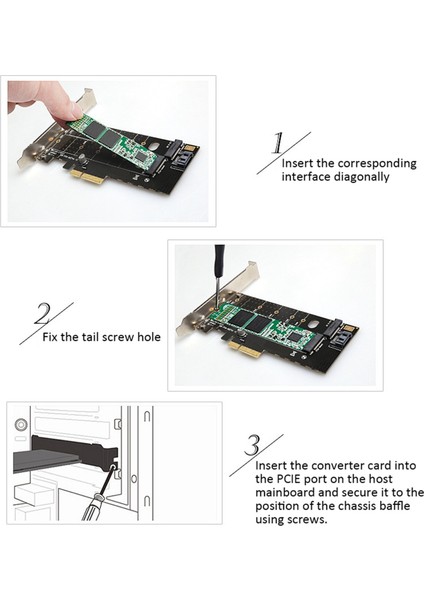 1
Insert the corresponding interface diagonally

2
Fix the tail screw hole

3
Insert the converter card into the PCIE port on the host mainboard and secure it to the position of the chassis baffle using screws.