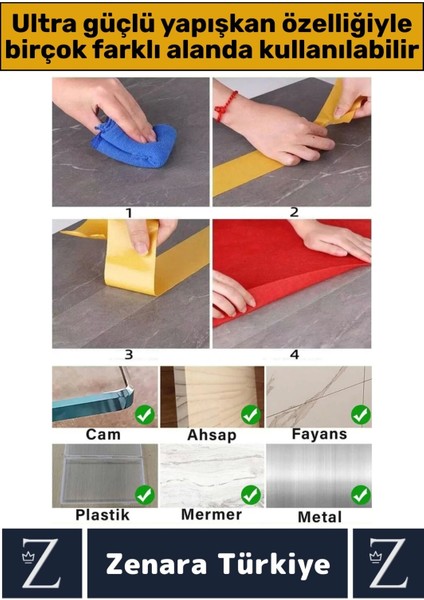 Ultra güçlü yapışkan özelliğiyle birçok farklı alanda kullanılabilir

1

2

3

4

Cam

Ahsap

Fayans

Plastik

Mermer

Metal

Z

Zenara Türkiye

Z