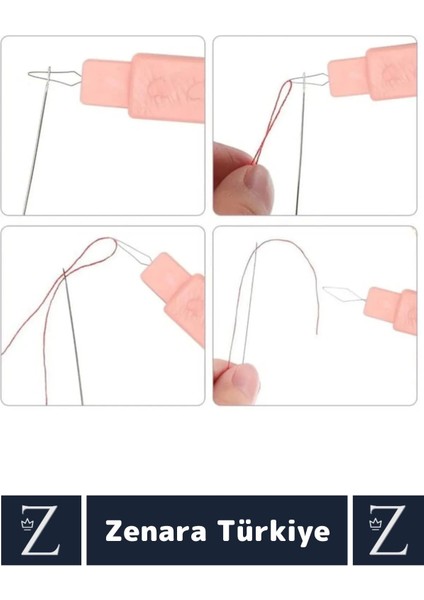 Z

Zenara Türkiye

Z