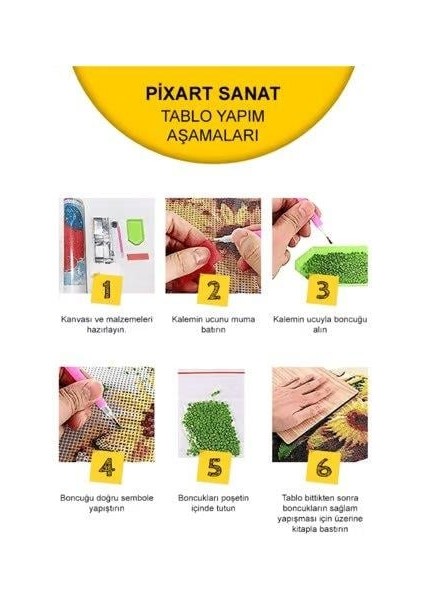 PİXART SANAT
TABLO YAPIM
AŞAMALARI

1

Kanvası ve malzemeleri hazırlayın.

2

Kalemin ucunu muma batırın

3

Kalemin ucuyla boncuğu alın

4

Boncuğu doğru sembole yapıştırın

5

Boncukları poşetin içinde tutun

6

Tablo bittikten sonra boncukların sağlam yapışması için üzerine kitapla bastırın