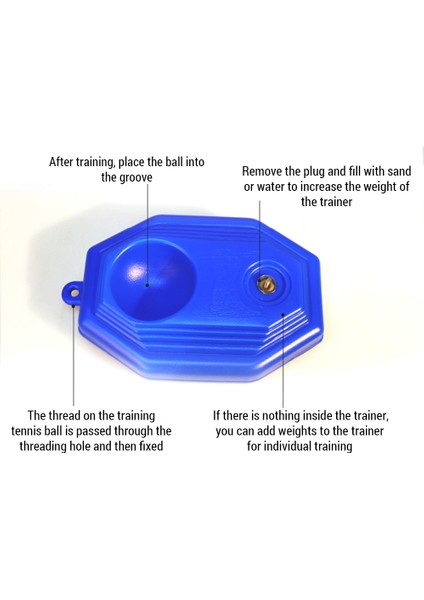 After training, place the ball into the groove

Remove the plug and fill with sand or water to increase the weight of the trainer

The thread on the training tennis ball is passed through the threading hole and then fixed

If there is nothing inside the trainer, you can add weights to the trainer for individual training