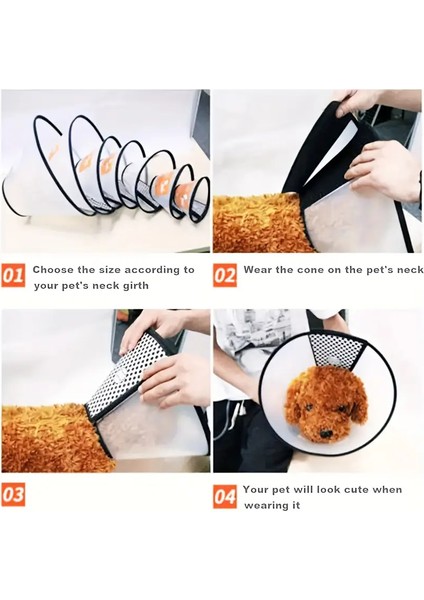 01 Choose the size according to your pet's neck girth

02 Wear the cone on the pet's neck

03

04 Your pet will look cute when wearing it