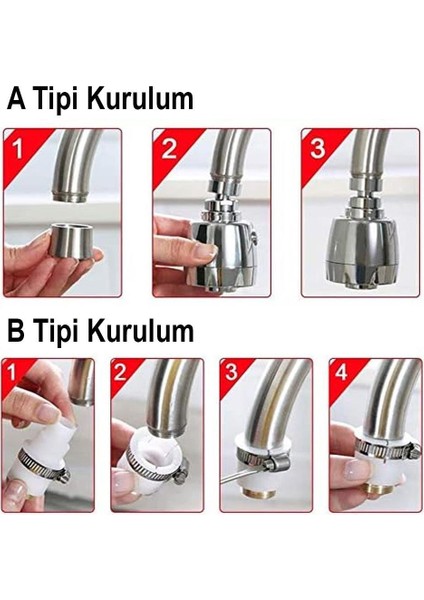 A Tipi Kurulum

1

2

3

B Tipi Kurulum

1

2

3

4