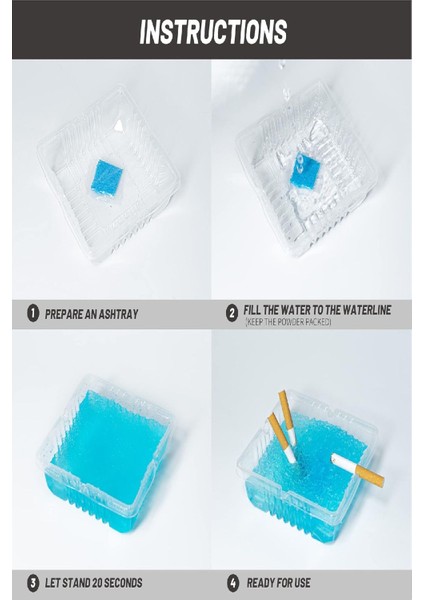 INSTRUCTIONS

1 PREPARE AN ASHTRAY

2 FILL THE WATER TO THE WATERLINE
(KEEP THE POWDER PACKED)

3 LET STAND 20 SECONDS

4 READY FOR USE