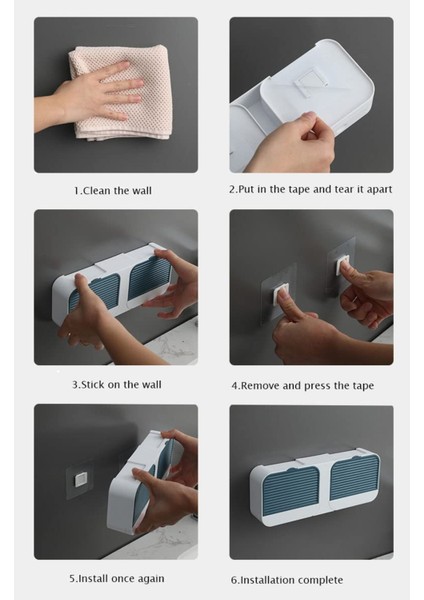 1.Clean the wall

2.Put in the tape and tear it apart

3.Stick on the wall

4.Remove and press the tape

5.Install once again

6.Installation complete