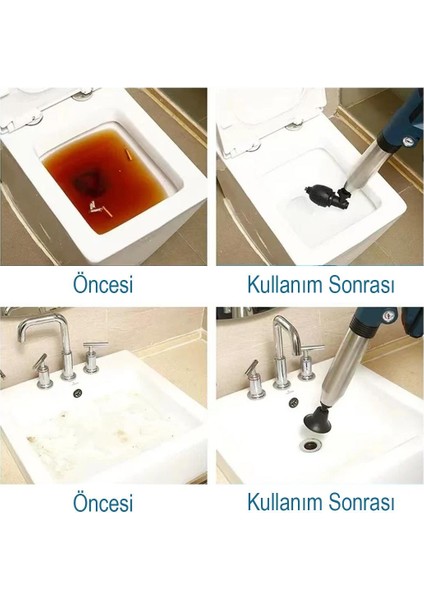 Öncesi

Kullanım Sonrası

Öncesi

Kullanım Sonrası