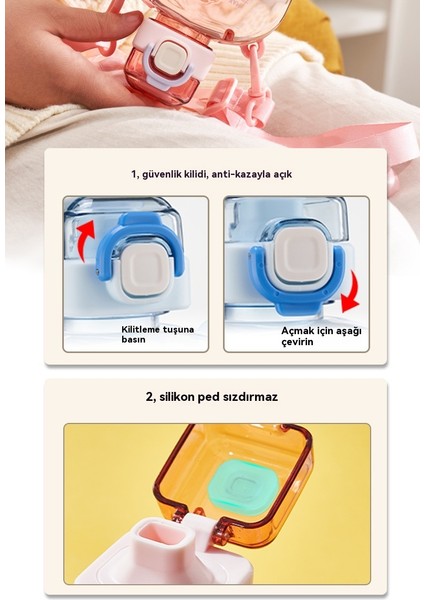 1, güvenlik kilidi, anti-kazayla açık

Kilitleme tuşuna basın

Açmak için aşağı çevirin

2, silikon ped sızdırmaz