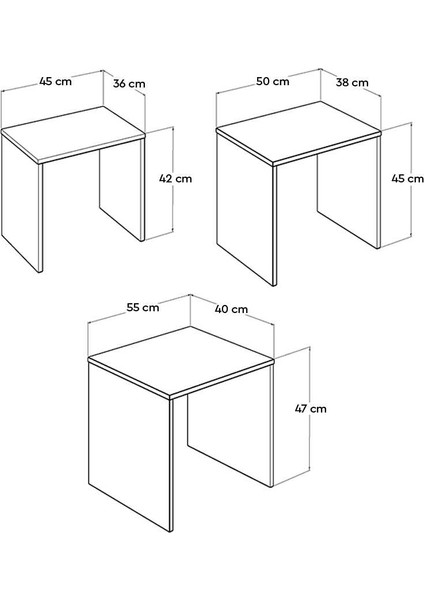 45 cm
36 cm
42 cm

50 cm
38 cm
45 cm

55 cm
40 cm
47 cm