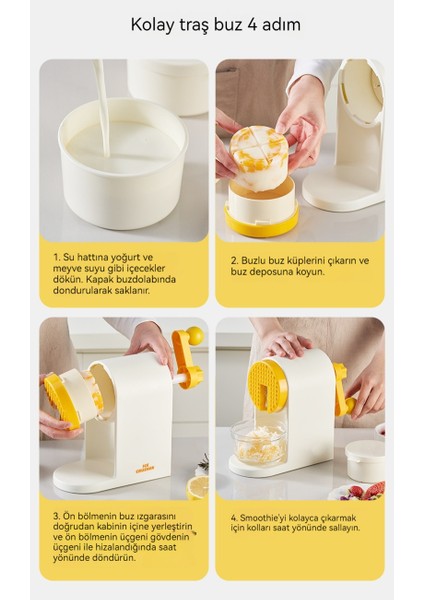 Kolay traş buz 4 adım

1. Su hattına yoğurt ve meyve suyu gibi içecekler dökün. Kapak buzdolabında dondurularak saklanır.

2. Buzlu buz küplerini çıkarın ve buz deposuna koyun.

ICE CRUSHER

3. Ön bölmenin buz ızgarasını doğrudan kabinin içine yerleştirin ve ön bölmenin üçgeni gövdenin üçgeni ile hizalandığında saat yönünde döndürün.

4. Smoothie'yi kolayca çıkarmak için kolları saat yönünde sallayın.