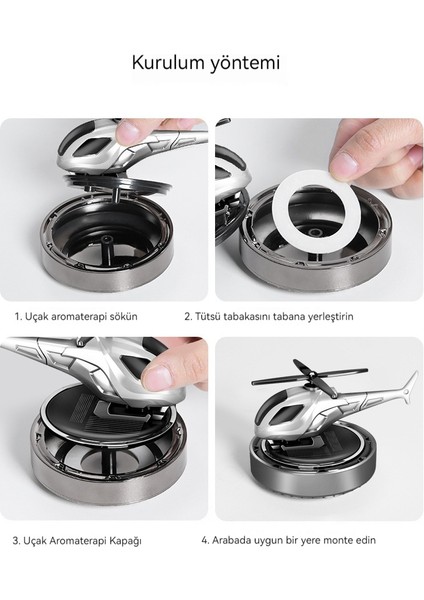 Kurulum yöntemi

1. Uçak aromaterapi sökün

2. Tütsü tabakasını tabana yerleştirin

3. Uçak Aromaterapi Kapağı

4. Arabada uygun bir yere monte edin