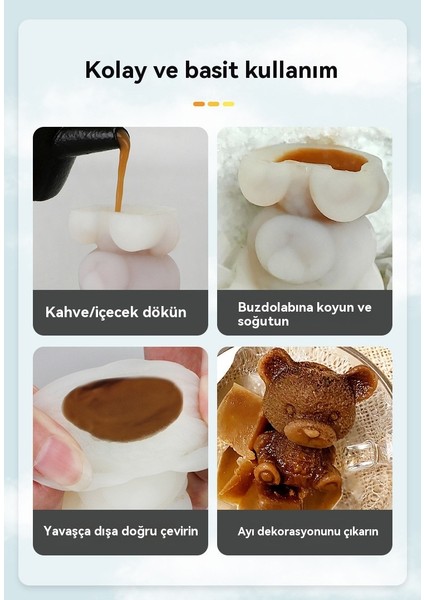 Kolay ve basit kullanım

Kahve/içecek dökün

Buzdolabına koyun ve soğutun

Yavaşça dışa doğru çevirin

Ayı dekorasyonunu çıkarın