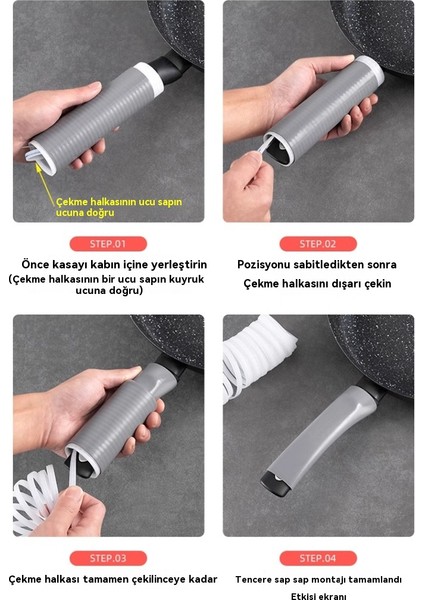 Çekme halkasının ucu sapın ucuna doğru

STEP.01

Önce kasayı kabın içine yerleştirin
(Çekme halkasının bir ucu sapın kuyruk ucuna doğru)

STEP.02

Pozisyonu sabitledikten sonra
Çekme halkasını dışarı çekin

STEP.03

Çekme halkası tamamen çekilinceye kadar

STEP.04

Tencere sap sap montajı tamamlandı
Etkisi ekranı