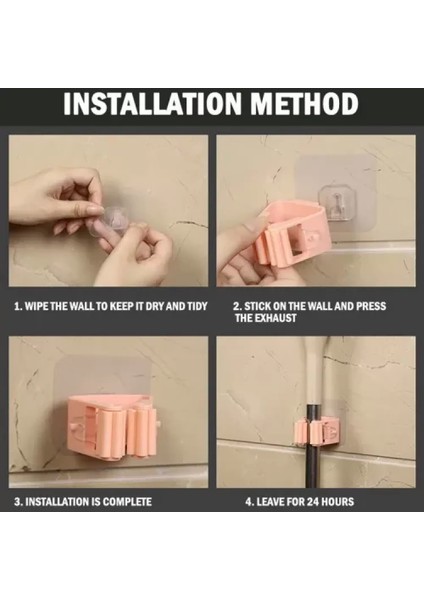 INSTALLATION METHOD

1. WIPE THE WALL TO KEEP IT DRY AND TIDY

2. STICK ON THE WALL AND PRESS THE EXHAUST

3. INSTALLATION IS COMPLETE

4. LEAVE FOR 24 HOURS