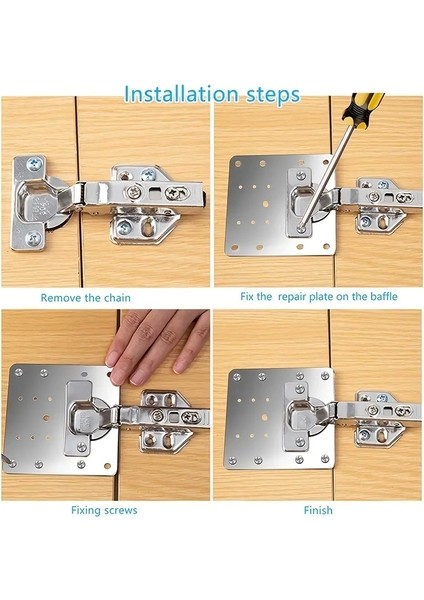 Installation steps

Remove the chain

Fix the repair plate on the baffle

Fixing screws

Finish