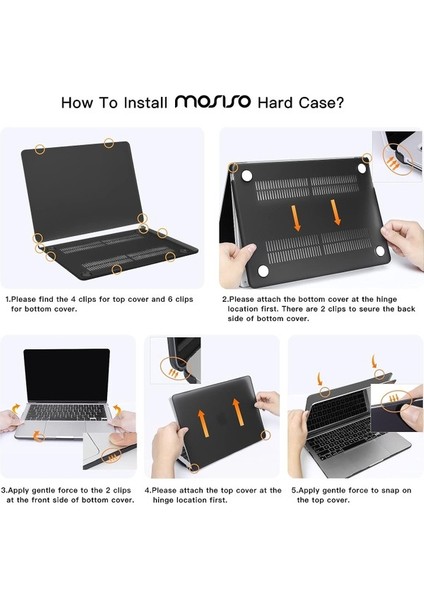 How To Install MOSISO Hard Case?

1.Please find the 4 clips for top cover and 6 clips for bottom cover.

2.Please attach the bottom cover at the hinge location first. There are 2 clips to seure the back side of bottom cover.

3.Apply gentle force to the 2 clips at the front side of bottom cover.

4.Please attach the top cover at the hinge location first.

5.Apply gentle force to snap on the top cover.