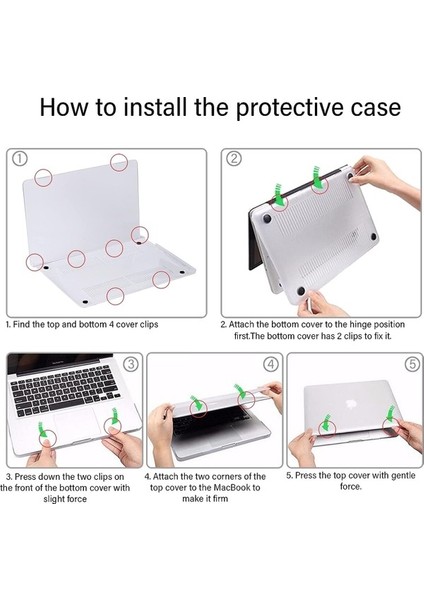 How to install the protective case

①

1. Find the top and bottom 4 cover clips

②

2. Attach the bottom cover to the hinge position first.The bottom cover has 2 clips to fix it.

③

3. Press down the two clips on the front of the bottom cover with slight force

④

4. Attach the two corners of the top cover to the MacBook to make it firm

⑤

5. Press the top cover with gentle force.