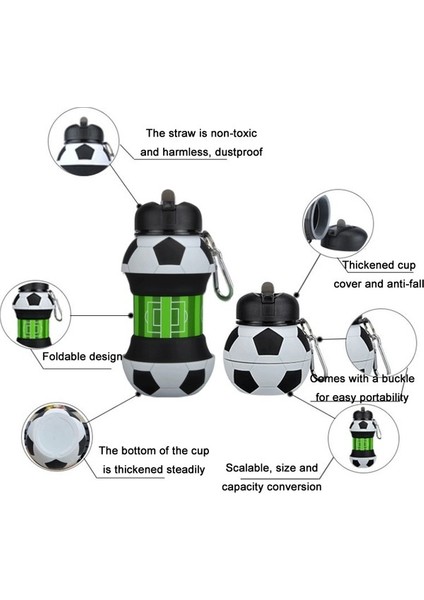 The straw is non-toxic and harmless, dustproof

Thickened cup cover and anti-fall

Foldable design

Comes with a buckle for easy portability

The bottom of the cup is thickened steadily

Scalable, size and capacity conversion