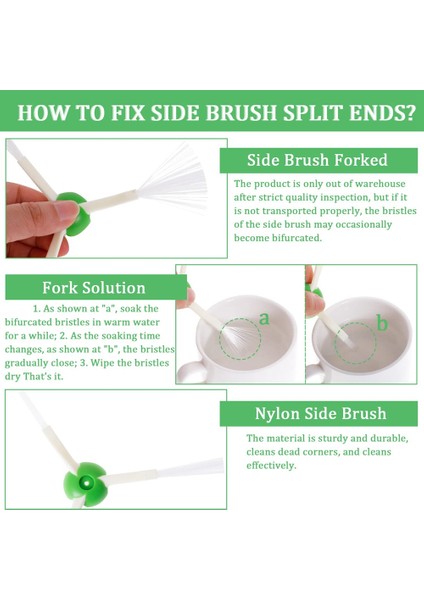 HOW TO FIX SIDE BRUSH SPLIT ENDS?

Side Brush Forked

The product is only out of warehouse after strict quality inspection, but if it is not transported properly, the bristles of the side brush may occasionally become bifurcated.

Fork Solution

1. As shown at "a", soak the bifurcated bristles in warm water for a while; 2. As the soaking time changes, as shown at "b", the bristles gradually close; 3. Wipe the bristles dry That's it.

a

b

Nylon Side Brush

The material is sturdy and durable, cleans dead corners, and cleans effectively.