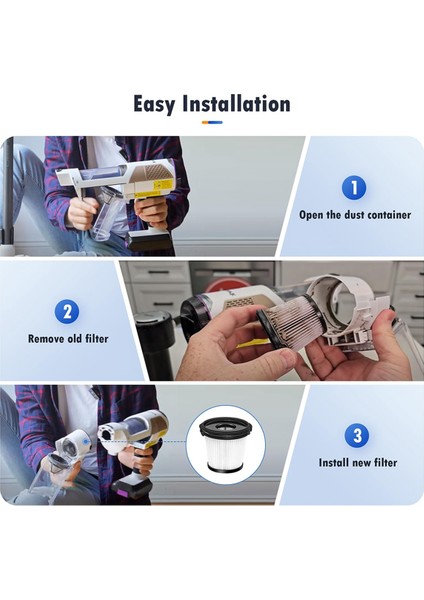 Easy Installation

1
Open the dust container

2
Remove old filter

3
Install new filter