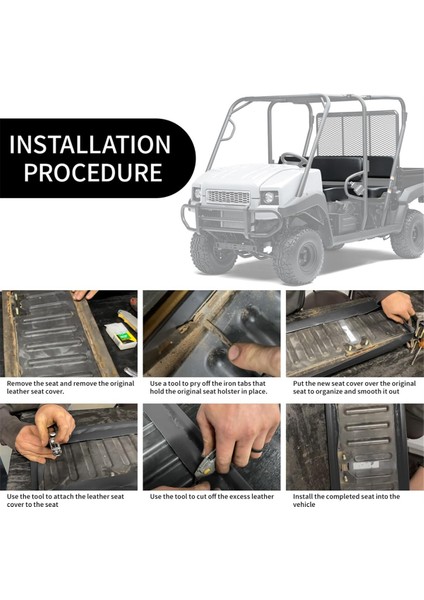 INSTALLATION PROCEDURE

Remove the seat and remove the original leather seat cover.

Use a tool to pry off the iron tabs that hold the original seat holster in place.

Put the new seat cover over the original seat to organize and smooth it out

Use the tool to attach the leather seat cover to the seat

Use the tool to cut off the excess leather

Install the completed seat into the vehicle