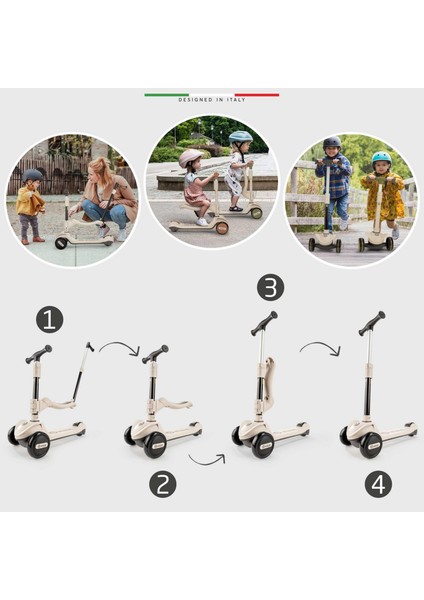 DESIGNED IN ITALY

1

2

3

4