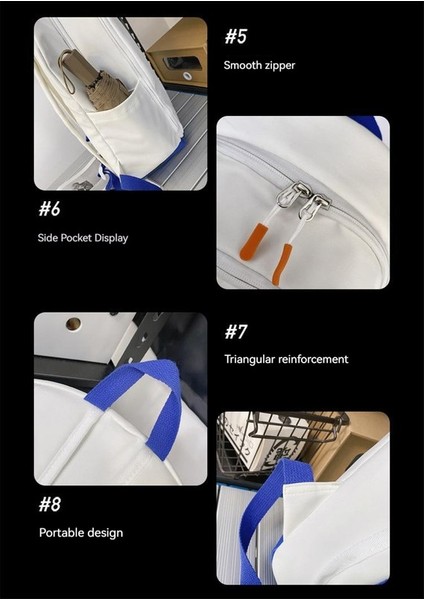 #5

Smooth zipper

#6

Side Pocket Display

#7

Triangular reinforcement

#8

Portable design