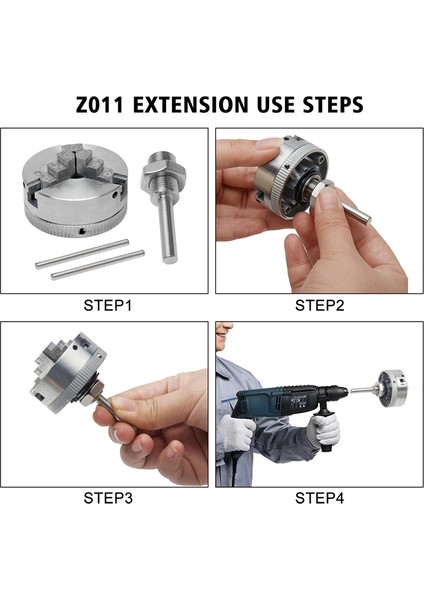 Z011 EXTENSION USE STEPS

STEP1

STEP2

STEP3

STEP4