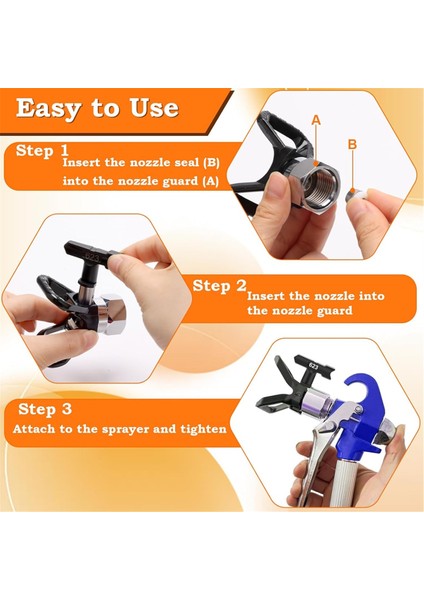 Easy to Use

Step 1
Insert the nozzle seal (B) into the nozzle guard (A)

A

B

623

Step 2
Insert the nozzle into the nozzle guard

623

Step 3
Attach to the sprayer and tighten