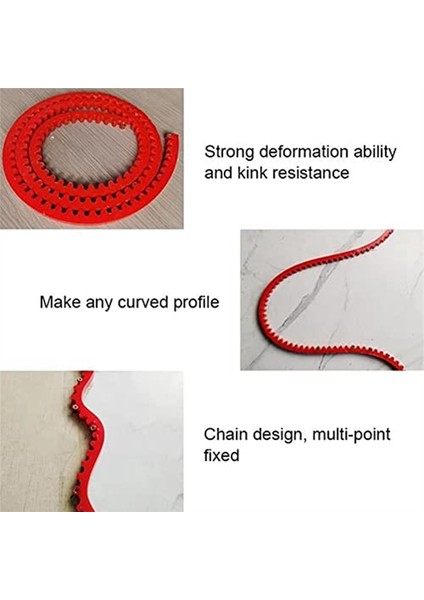 Strong deformation ability and kink resistance

Make any curved profile

Chain design, multi-point fixed