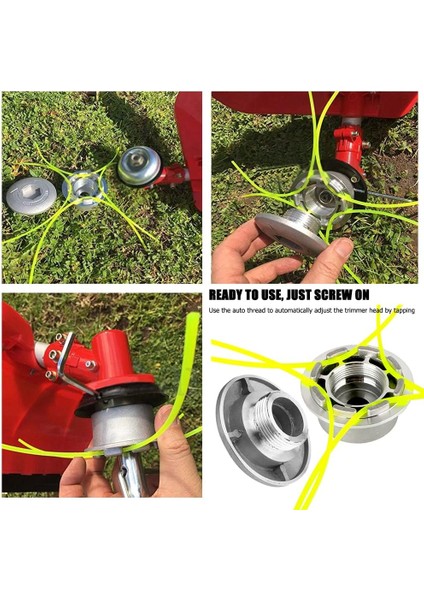 READY TO USE, JUST SCREW ON

Use the auto thread to automatically adjust the trimmer head by tapping