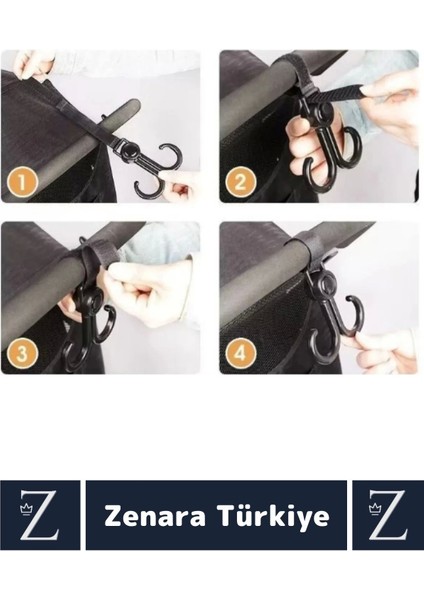 1

2

3

4

Z

Zenara Türkiye

Z