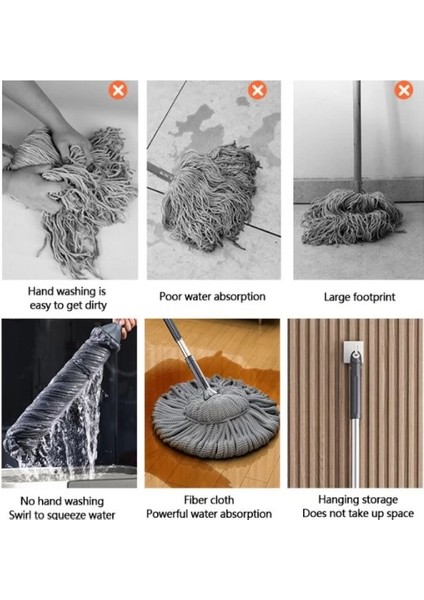 Hand washing is easy to get dirty

Poor water absorption

Large footprint

No hand washing
Swirl to squeeze water

Fiber cloth
Powerful water absorption

Hanging storage
Does not take up space