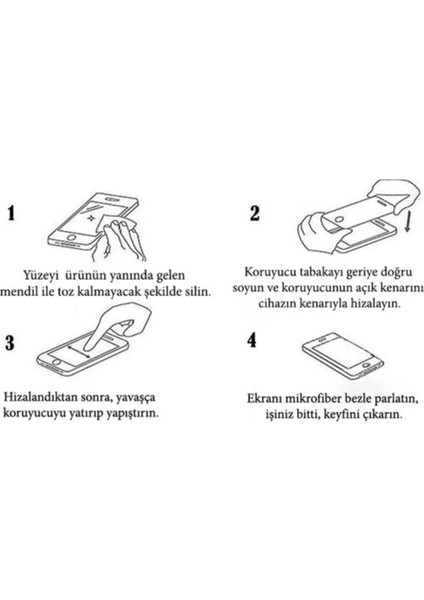 1

Yüzeyi ürünün yanında gelen mendil ile toz kalmayacak şekilde silin.

2

Koruyucu tabakayı geriye doğru soyun ve koruyucunun açık kenarını cihazın kenarıyla hizalayın.

3

Hizalandıktan sonra, yavaşça koruyucuyu yatırıp yapıştırın.

4

Ekranı mikrofiber bezle parlatın, işiniz bitti, keyfini çıkarın.