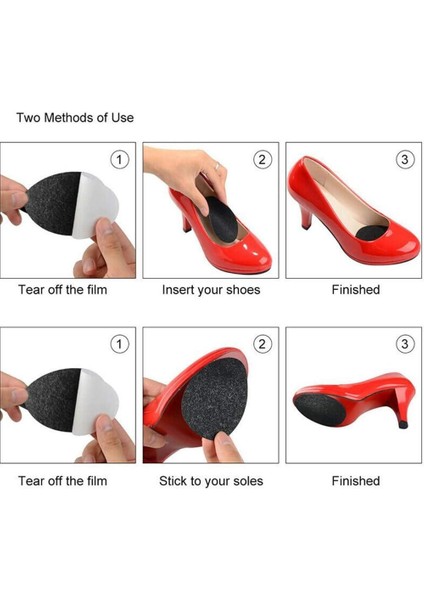 Two Methods of Use

1

2

3

Tear off the film

Insert your shoes

Finished

1

2

3

Tear off the film

Stick to your soles

Finished